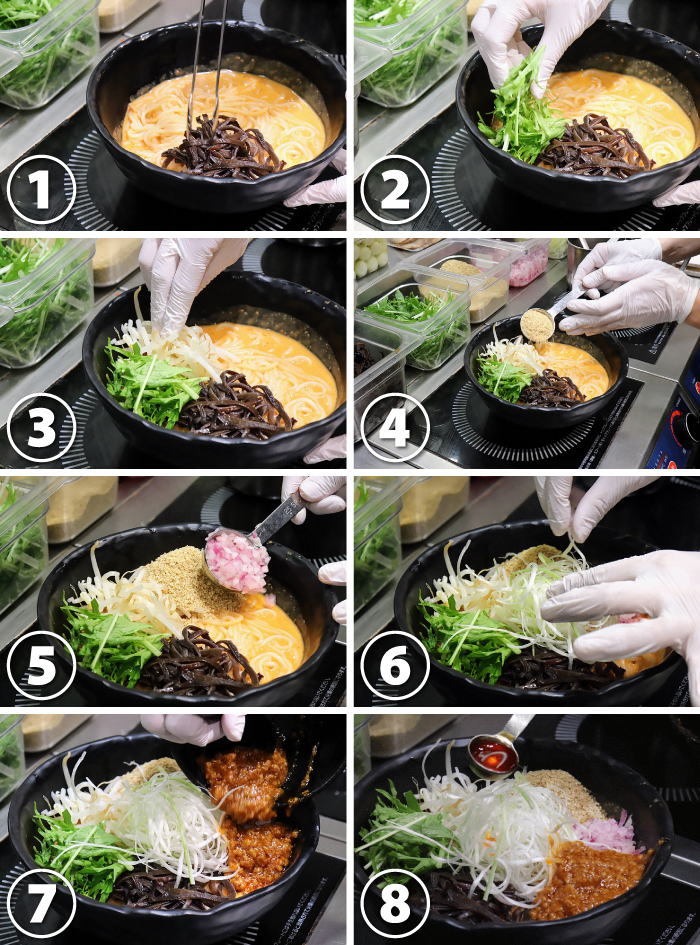 1
2
3
4
5
6
7
8